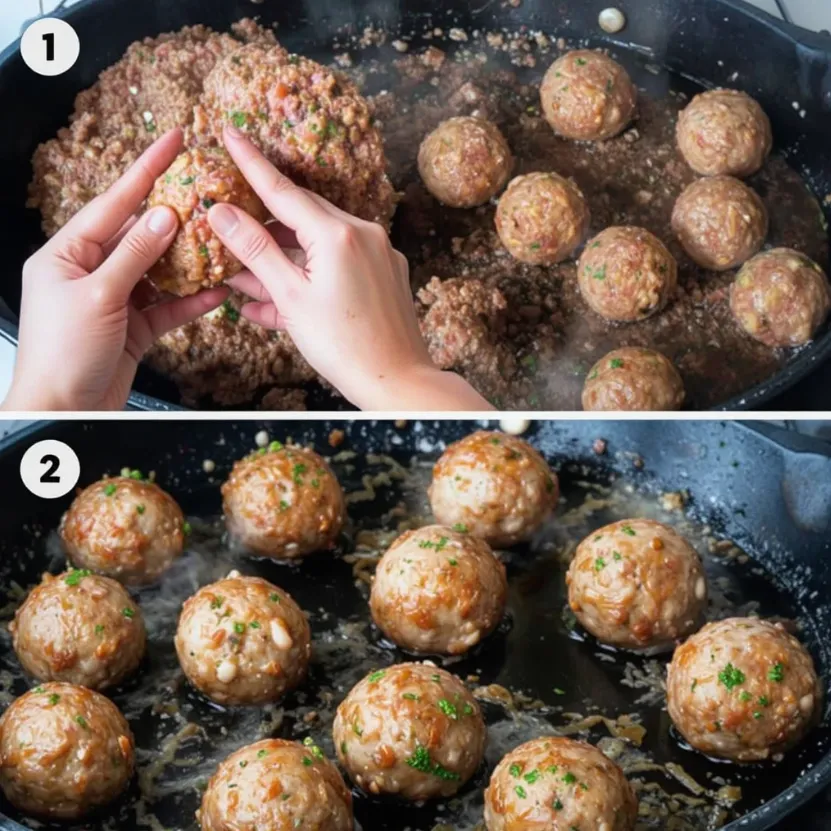 1

2